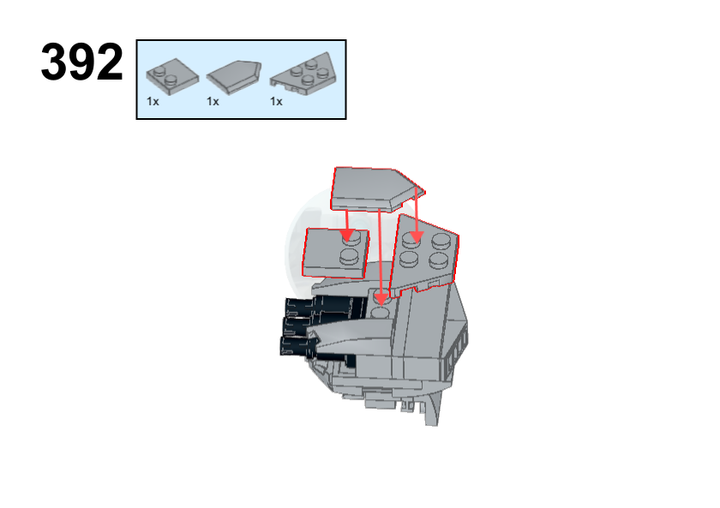 392

1x 1x 1x